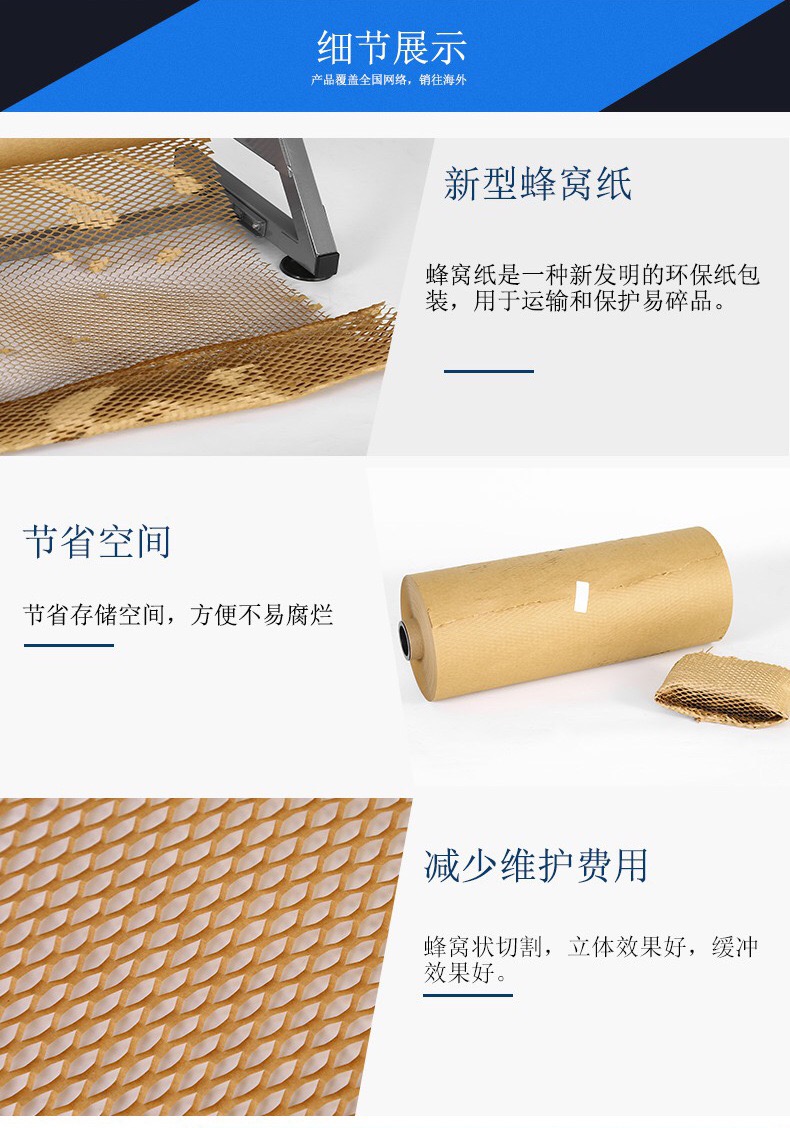 细节展示
产品覆盖全国网络，销往海外

新型蜂窝纸

蜂窝纸是一种新发明的环保纸包装，用于运输和保护易碎品。

节省空间

节省存储空间，方便不易腐烂

减少维护费用

蜂窝状切割，立体效果好，缓冲效果好。